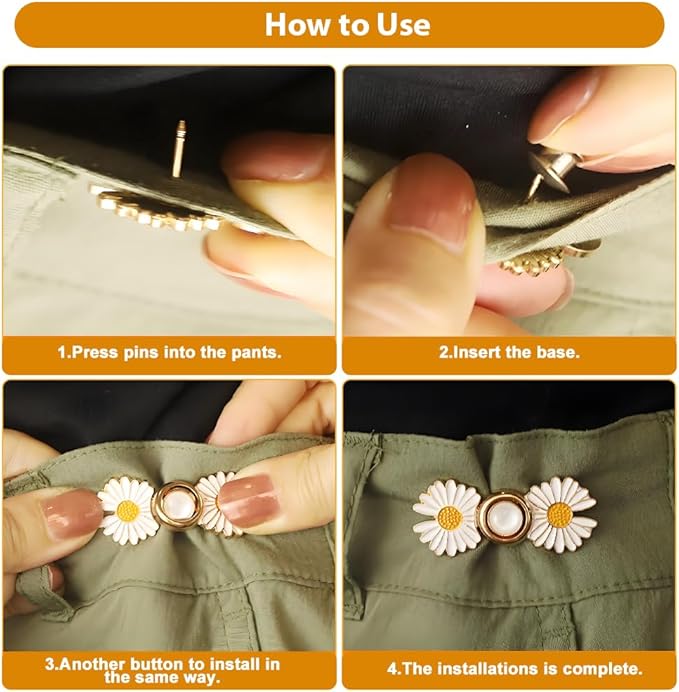 How to Use

1.Press pins into the pants.

2.Insert the base.

3.Another button to install in the same way.

4.The installations is complete.